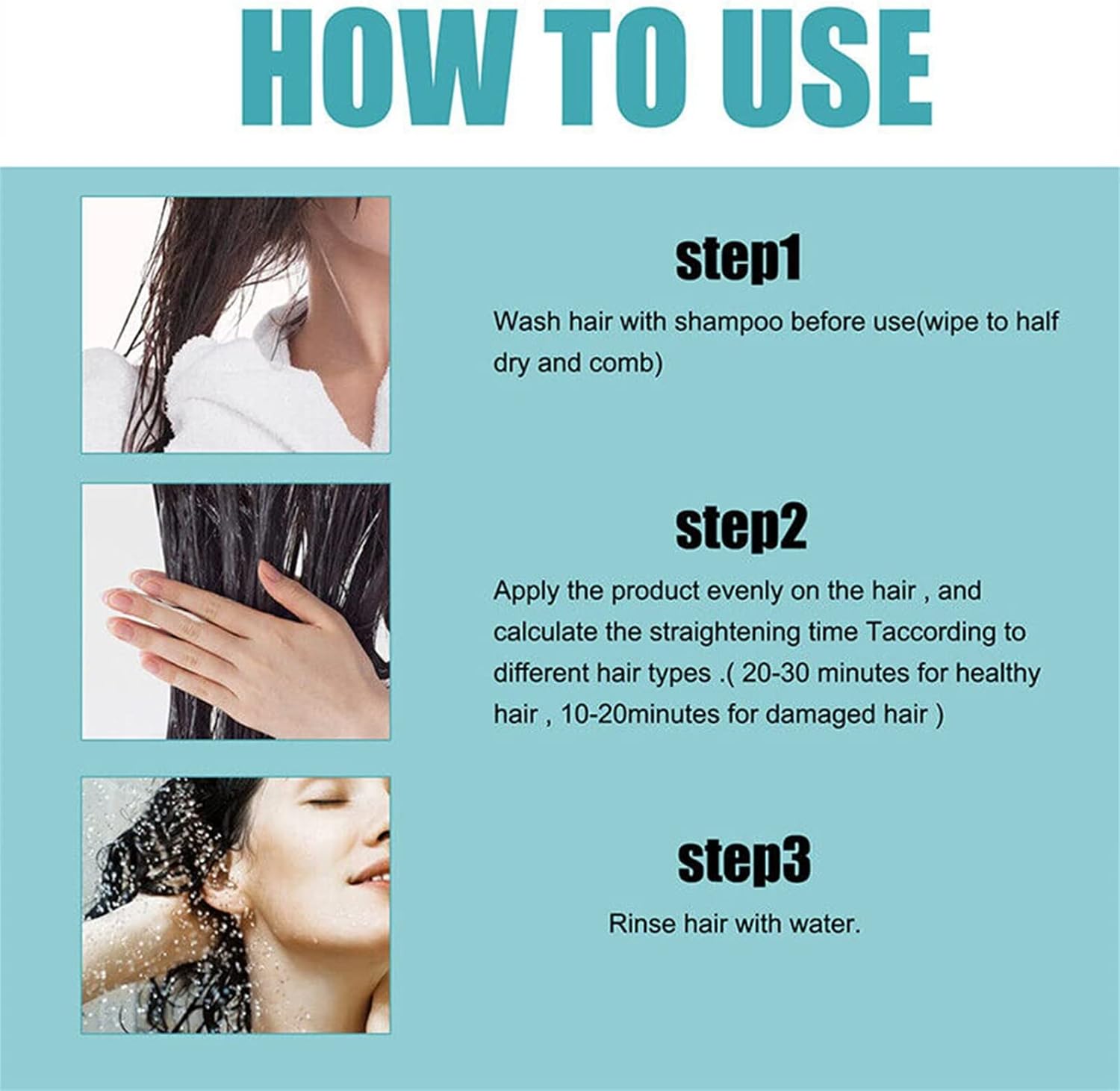 HOW TO USE

step1

Wash hair with shampoo before use(wipe to half dry and comb)

step2

Apply the product evenly on the hair , and calculate the straightening time Taccording to different hair types .( 20-30 minutes for healthy hair , 10-20minutes for damaged hair )

step3

Rinse hair with water.